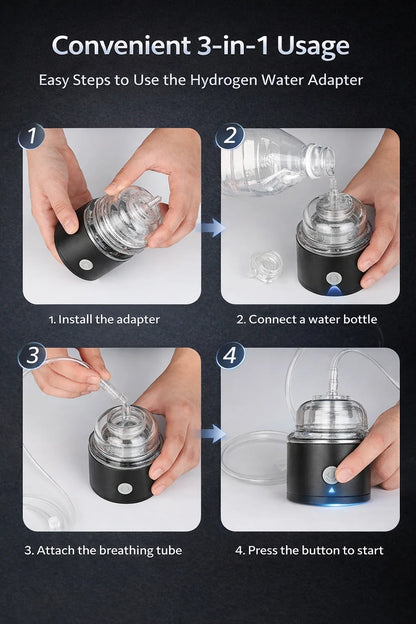 Convenient 3-in-1 Usage

Easy Steps to Use the Hydrogen Water Adapter

1

1. Install the adapter

2

2. Connect a water bottle

3

3. Attach the breathing tube

4

4. Press the button to start