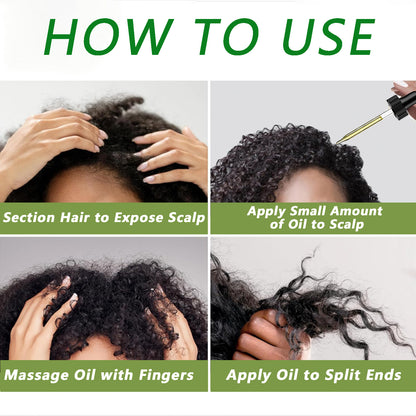 HOW TO USE

Section Hair to Expose Scalp

Apply Small Amount of Oil to Scalp

Massage Oil with Fingers

Apply Oil to Split Ends